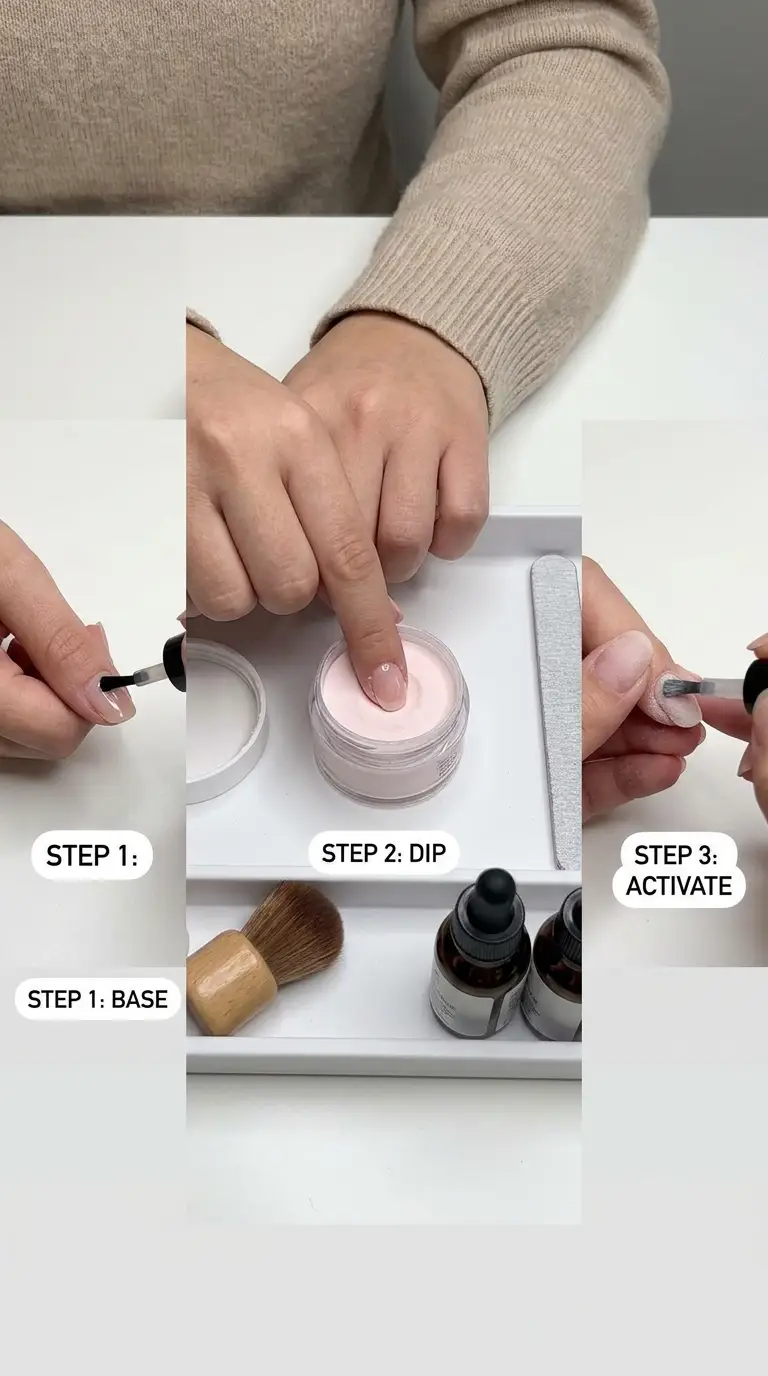 STEP 1:

STEP 1: BASE

STEP 2: DIP

STEP 3: ACTIVATE