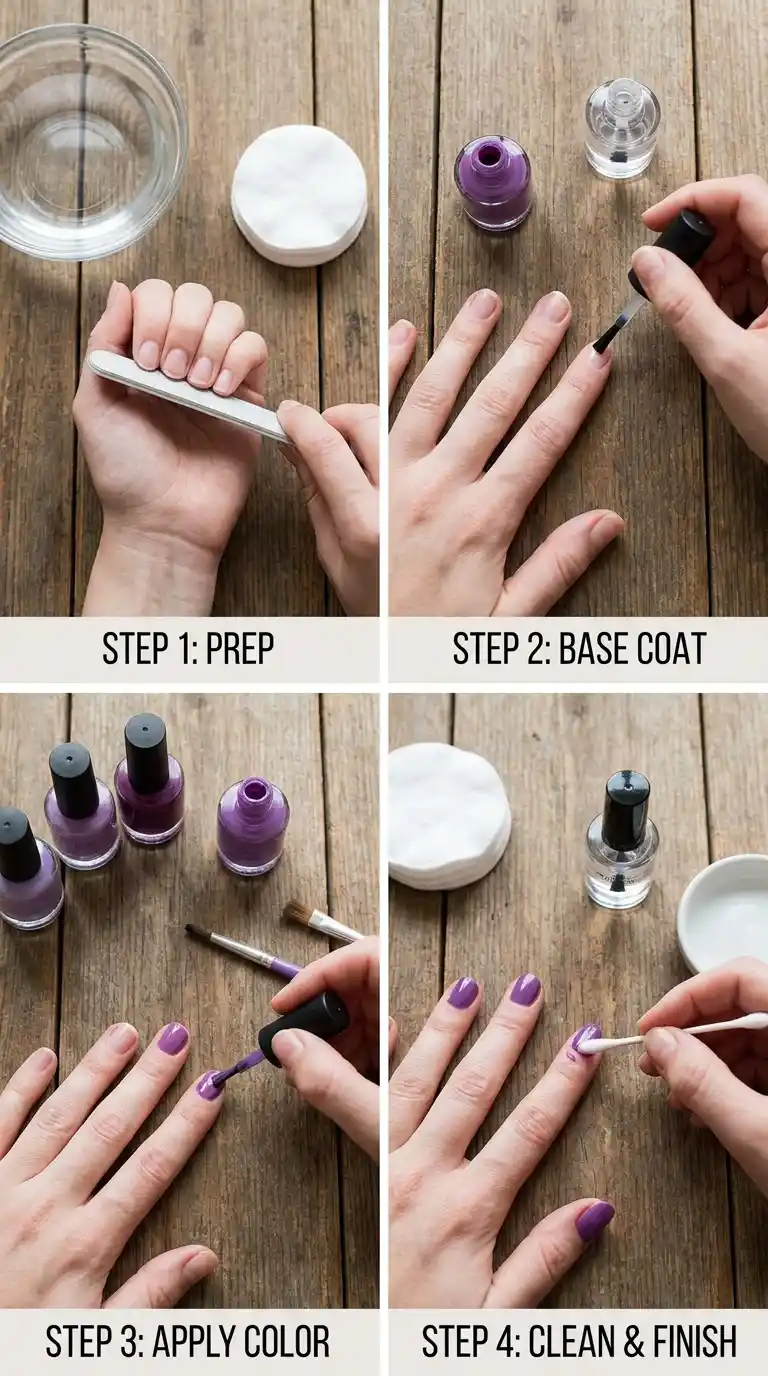 STEP 1: PREP

STEP 2: BASE COAT

STEP 3: APPLY COLOR

STEP 4: CLEAN & FINISH